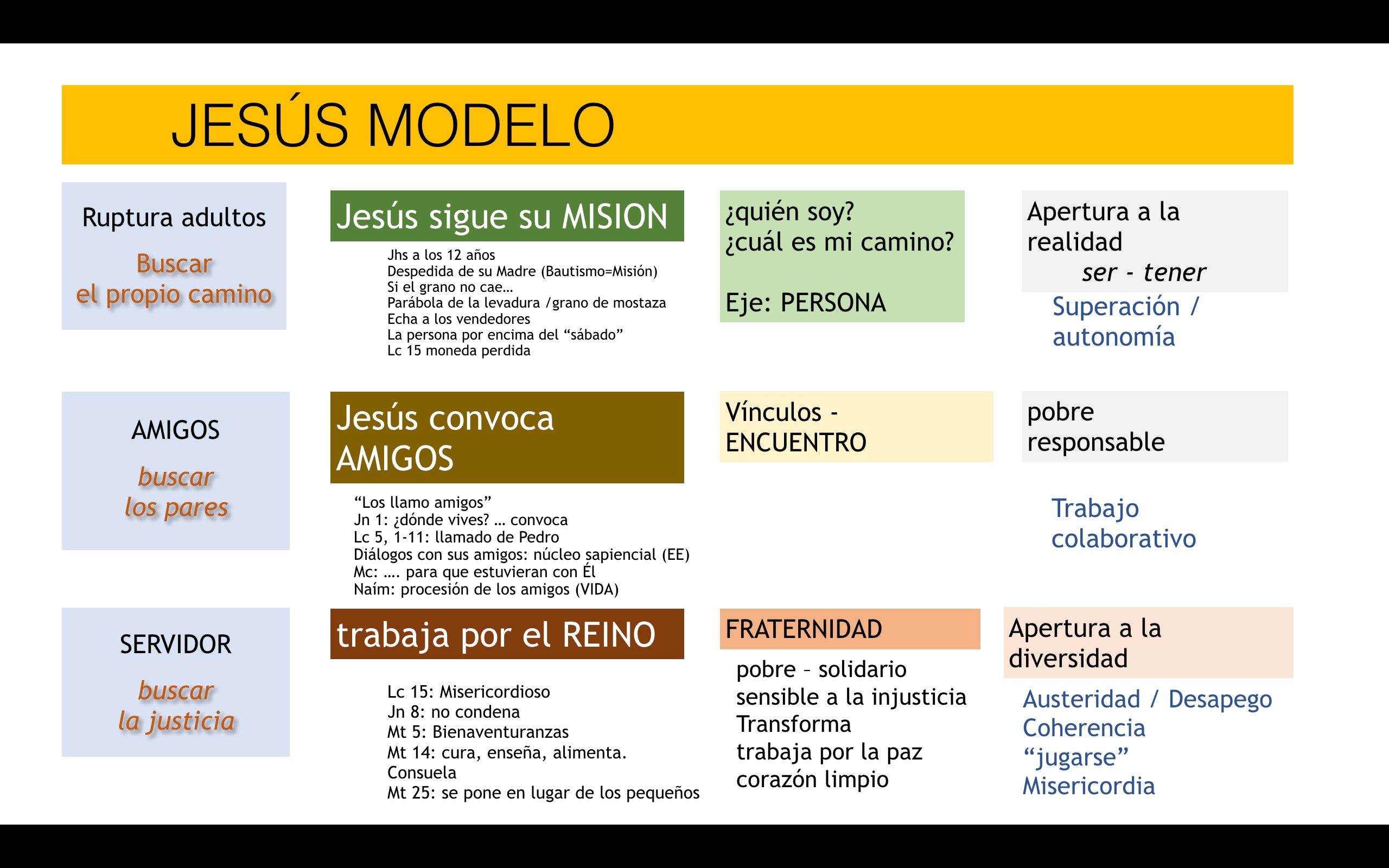 JESÚS MODELO

Ruptura adultos

Buscar
el propio camino

Jesús sigue su MISION

Jhs a los 12 años
Despedida de su Madre (Bautismo=Misión)
Si el grano no cae…
Parábola de la levadura /grano de mostaza
Echa a los vendedores
La persona por encima del "sábado"
Lc 15 moneda perdida

¿quién soy?
¿cuál es mi camino?

Eje: PERSONA

Apertura a la realidad
ser - tener

Superación / autonomía

AMIGOS

buscar
los pares

Jesús convoca AMIGOS

"Los llamo amigos"
Jn 1: ¿dónde vives? … convoca
Lc 5, 1-11: llamado de Pedro
Diálogos con sus amigos: núcleo sapiencial (EE)
Mc: …. para que estuvieran con Él
Naím: procesión de los amigos (VIDA)

Vínculos - ENCUENTRO

pobre
responsable

Trabajo
colaborativo

SERVIDOR

buscar
la justicia

trabaja por el REINO

Lc 15: Misericordioso
Jn 8: no condena
Mt 5: Bienaventuranzas
Mt 14: cura, enseña, alimenta. Consuela
Mt 25: se pone en lugar de los pequeños

FRATERNIDAD

pobre – solidario
sensible a la injusticia
Transforma
trabaja por la paz
corazón limpio

Apertura a la diversidad

Austeridad / Desapego
Coherencia
"jugarse"
Misericordia